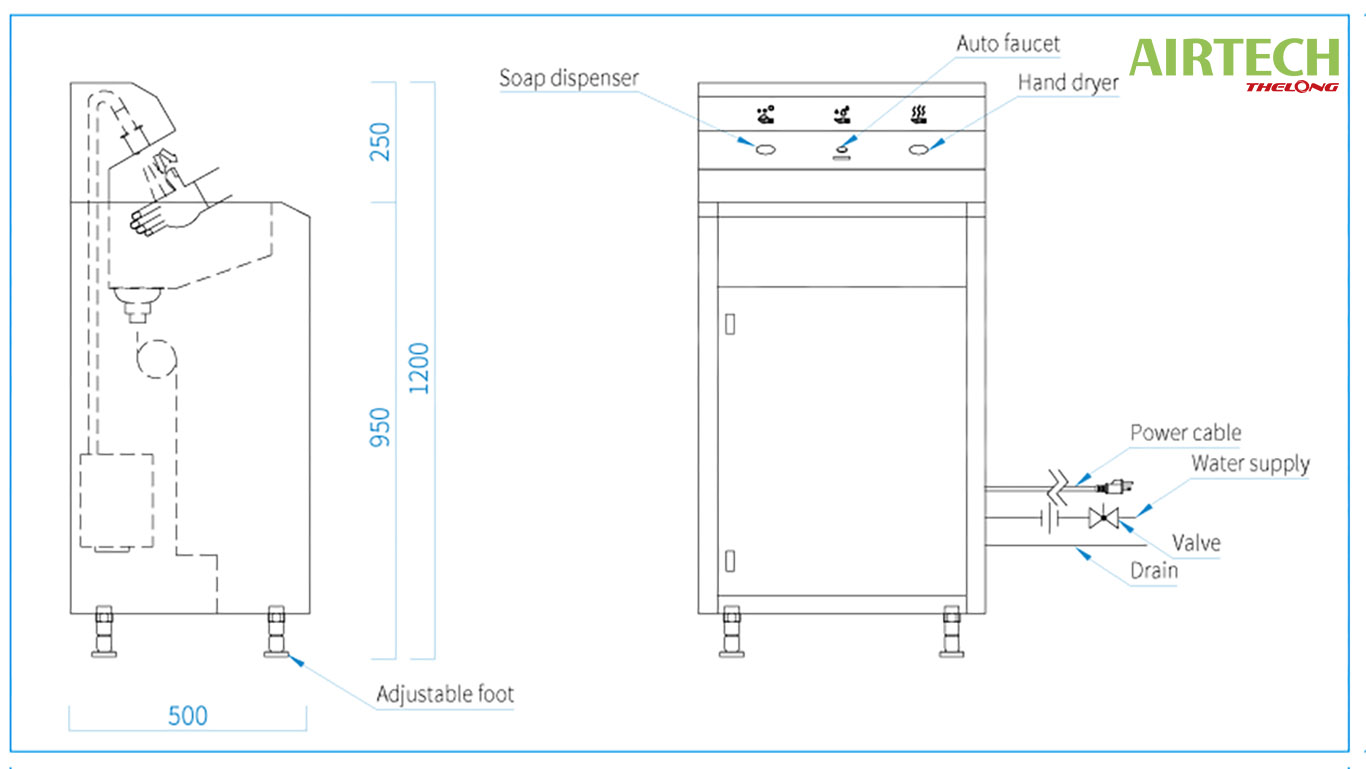 AIRTECH
THELONG

250

950

1200

500

Adjustable foot

Soap dispenser

Auto faucet

Hand dryer

Power cable

Water supply

Valve

Drain